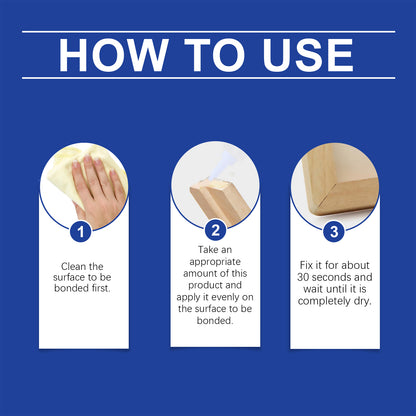 HOW TO USE

1

Clean the surface to be bonded first.

2

Take an appropriate amount of this product and apply it evenly on the surface to be bonded.

3

Fix it for about 30 seconds and wait until it is completely dry.