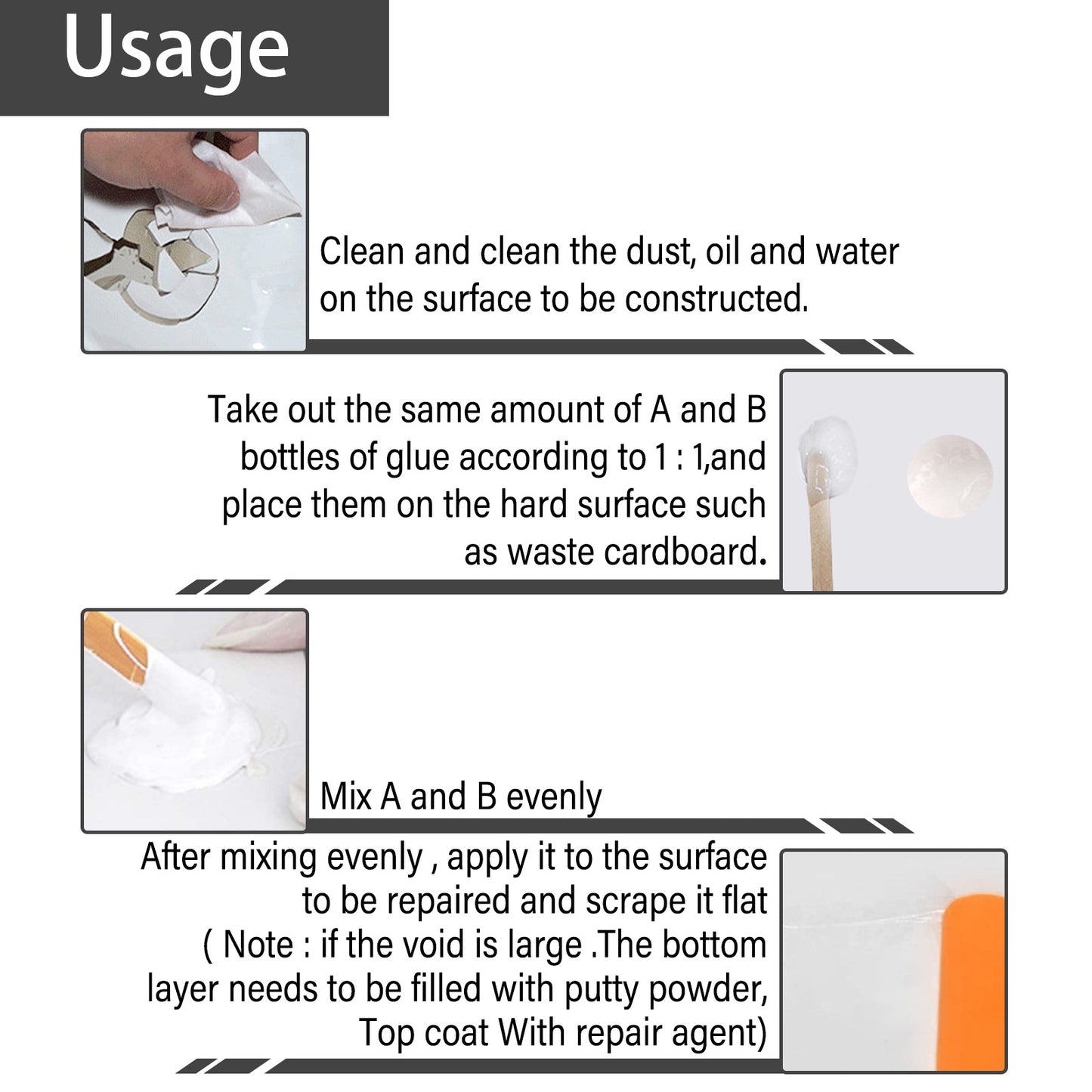 Usage

Clean and clean the dust, oil and water on the surface to be constructed.

Take out the same amount of A and B bottles of glue according to 1 : 1,and place them on the hard surface such as waste cardboard.

Mix A and B evenly

After mixing evenly , apply it to the surface to be repaired and scrape it flat ( Note : if the void is large .The bottom layer needs to be filled with putty powder, Top coat With repair agent)