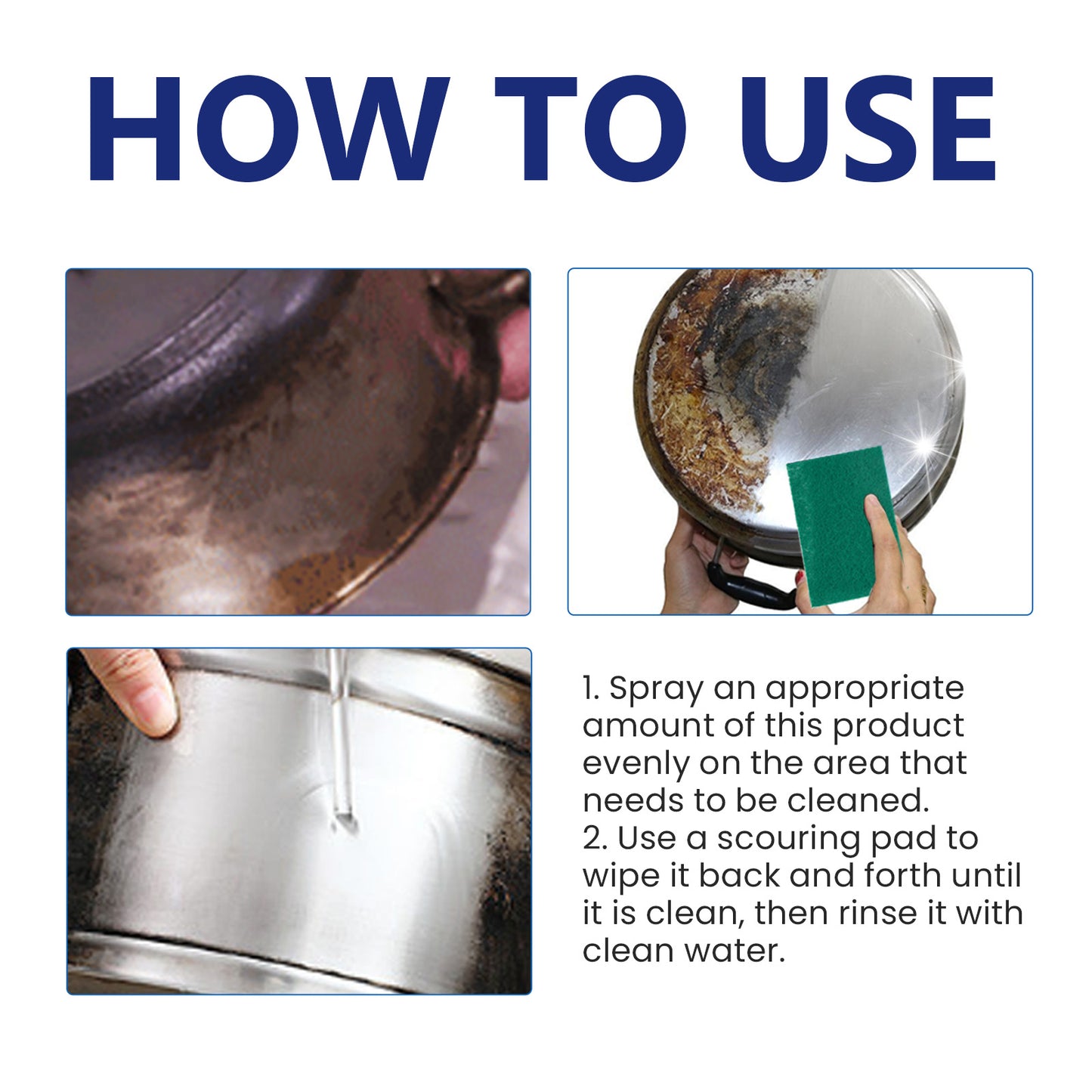 HOW TO USE

1. Spray an appropriate amount of this product evenly on the area that needs to be cleaned.
2. Use a scouring pad to wipe it back and forth until it is clean, then rinse it with clean water.