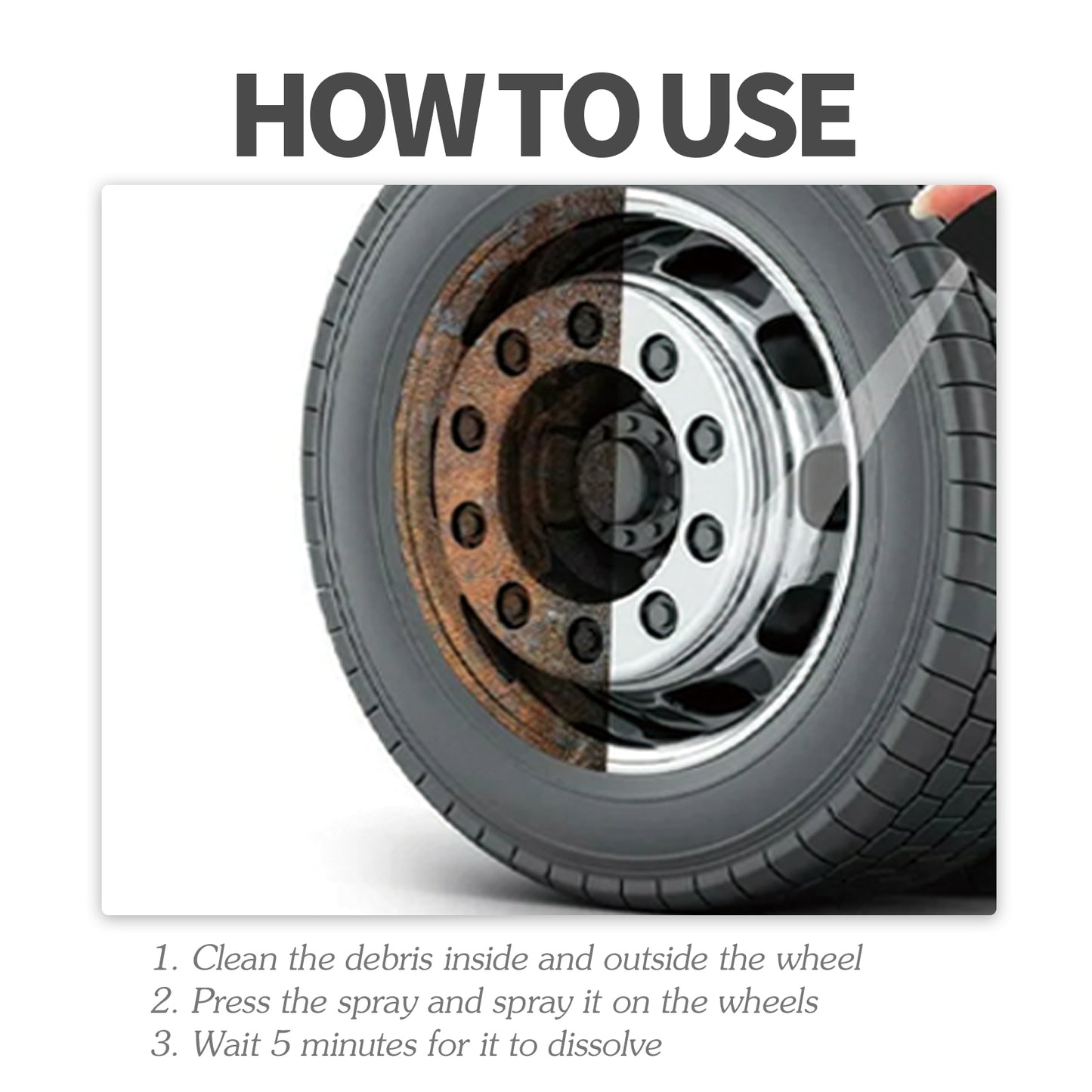 HOW TO USE

1. Clean the debris inside and outside the wheel
2. Press the spray and spray it on the wheels
3. Wait 5 minutes for it to dissolve