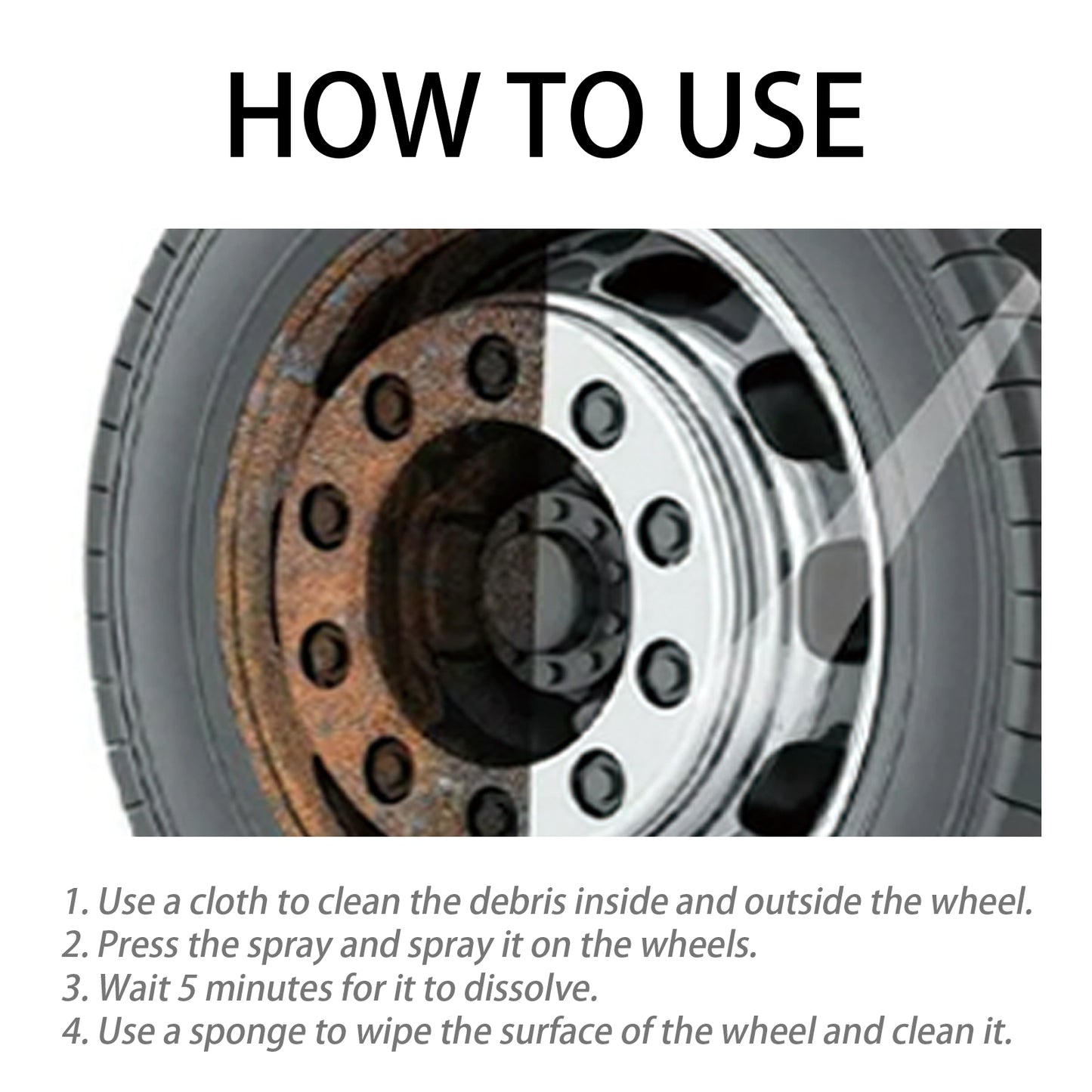 HOW TO USE

1. Use a cloth to clean the debris inside and outside the wheel.
2. Press the spray and spray it on the wheels.
3. Wait 5 minutes for it to dissolve.
4. Use a sponge to wipe the surface of the wheel and clean it.